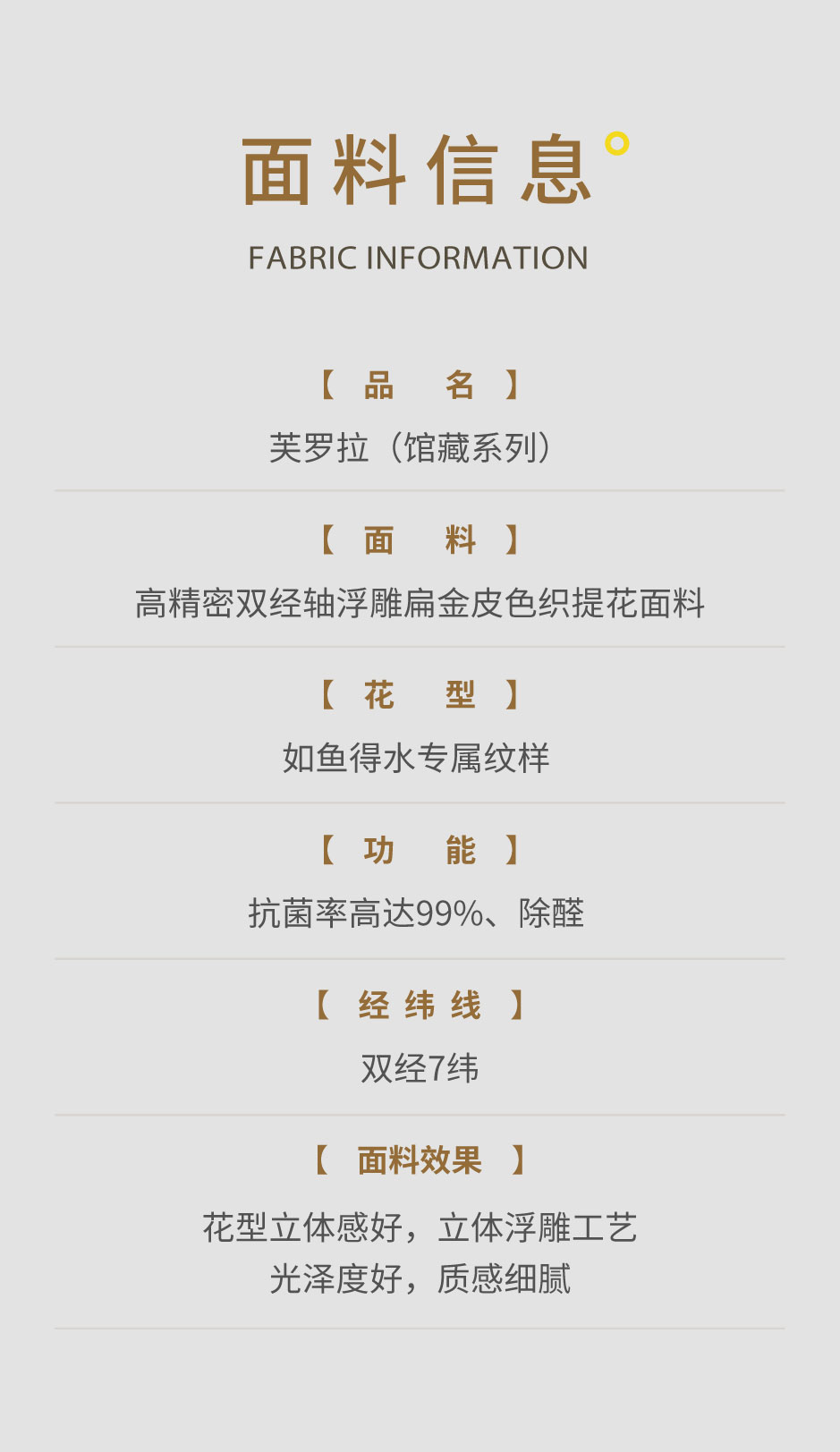 面料信息

FABRIC INFORMATION

【品 名】

芙罗拉（馆藏系列）

【面 料】

高精密双经轴浮雕扁金皮色织提花面料

【花 型】

如鱼得水专属纹样

【功 能】

抗菌率高达99%、除醛

【经纬线】

双经7纬

【面料效果】

花型立体感好，立体浮雕工艺
光泽度好，质感细腻